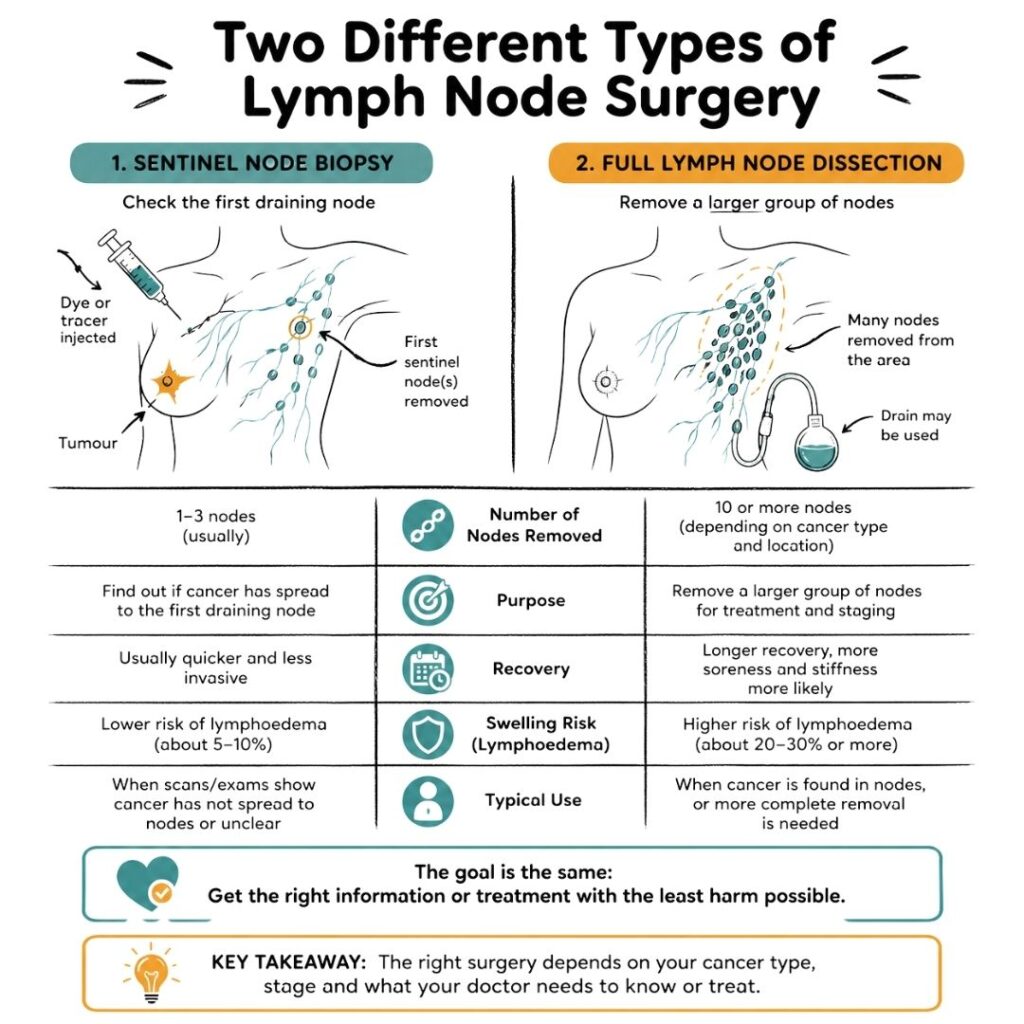 Two Different Types of Lymph Node Surgery

1. SENTINEL NODE BIOPSY

Check the first draining node

Dye or tracer injected

First sentinel node(s) removed

Tumour

2. FULL LYMPH NODE DISSECTION

Remove a larger group of nodes

Many nodes removed from the area

Drain may be used

| 1–3 nodes (usually) | Number of Nodes Removed | 10 or more nodes (depending on cancer type and location) |
|---|---|---|
| Find out if cancer has spread to the first draining node | Purpose | Remove a larger group of nodes for treatment and staging |
| Usually quicker and less invasive | Recovery | Longer recovery, more soreness and stiffness more likely |
| Lower risk of lymphoedema (about 5–10%) | Swelling Risk (Lymphoedema) | Higher risk of lymphoedema (about 20–30% or more) |
| When scans/exams show cancer has not spread to nodes or unclear | Typical Use | When cancer is found in nodes, or more complete removal is needed |

The goal is the same:
Get the right information or treatment with the least harm possible.

KEY TAKEAWAY: The right surgery depends on your cancer type, stage and what your doctor needs to know or treat.