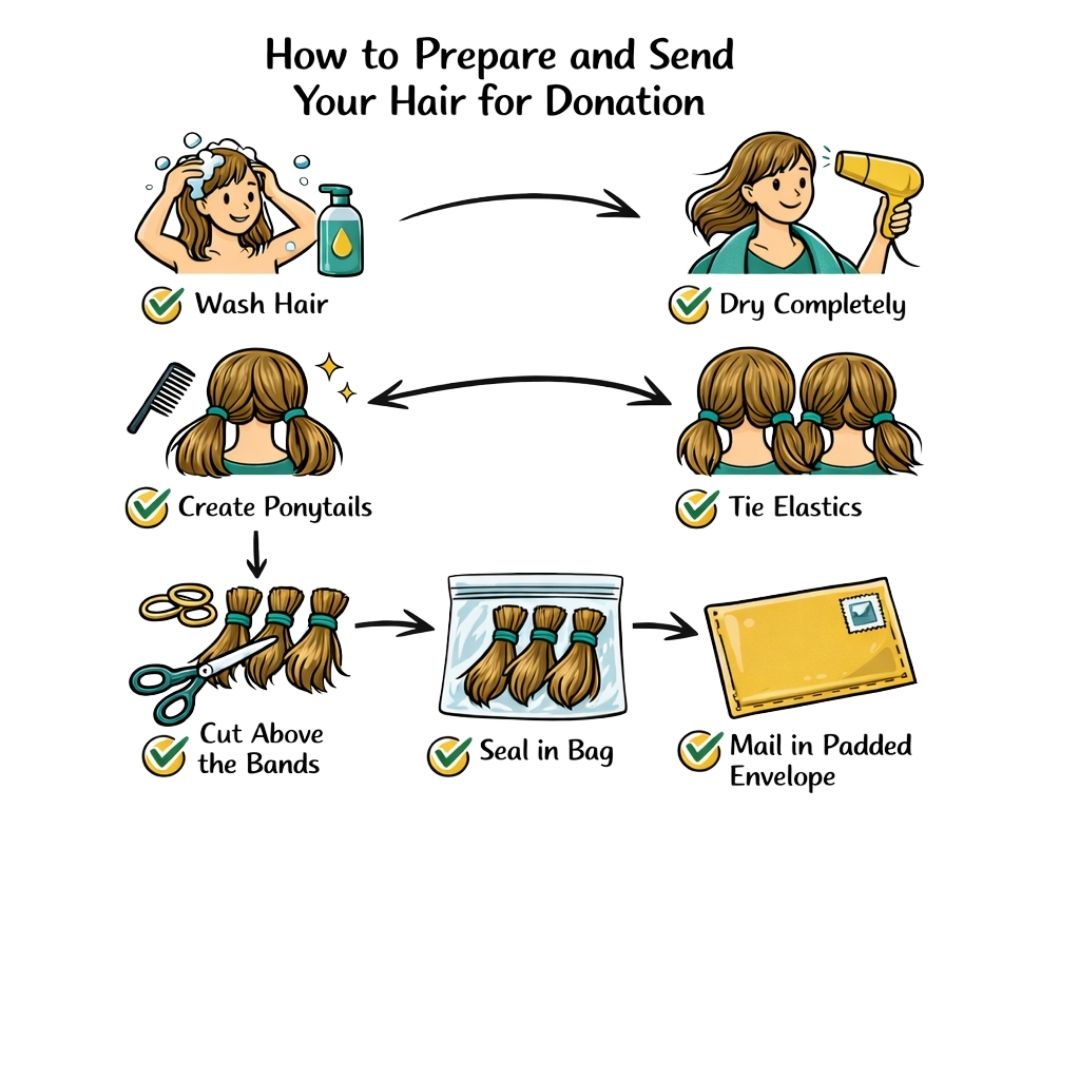 How to Prepare and Send Your Hair for Donation

Wash Hair

Dry Completely

Create Ponytails

Tie Elastics

Cut Above the Bands

Seal in Bag

Mail in Padded Envelope