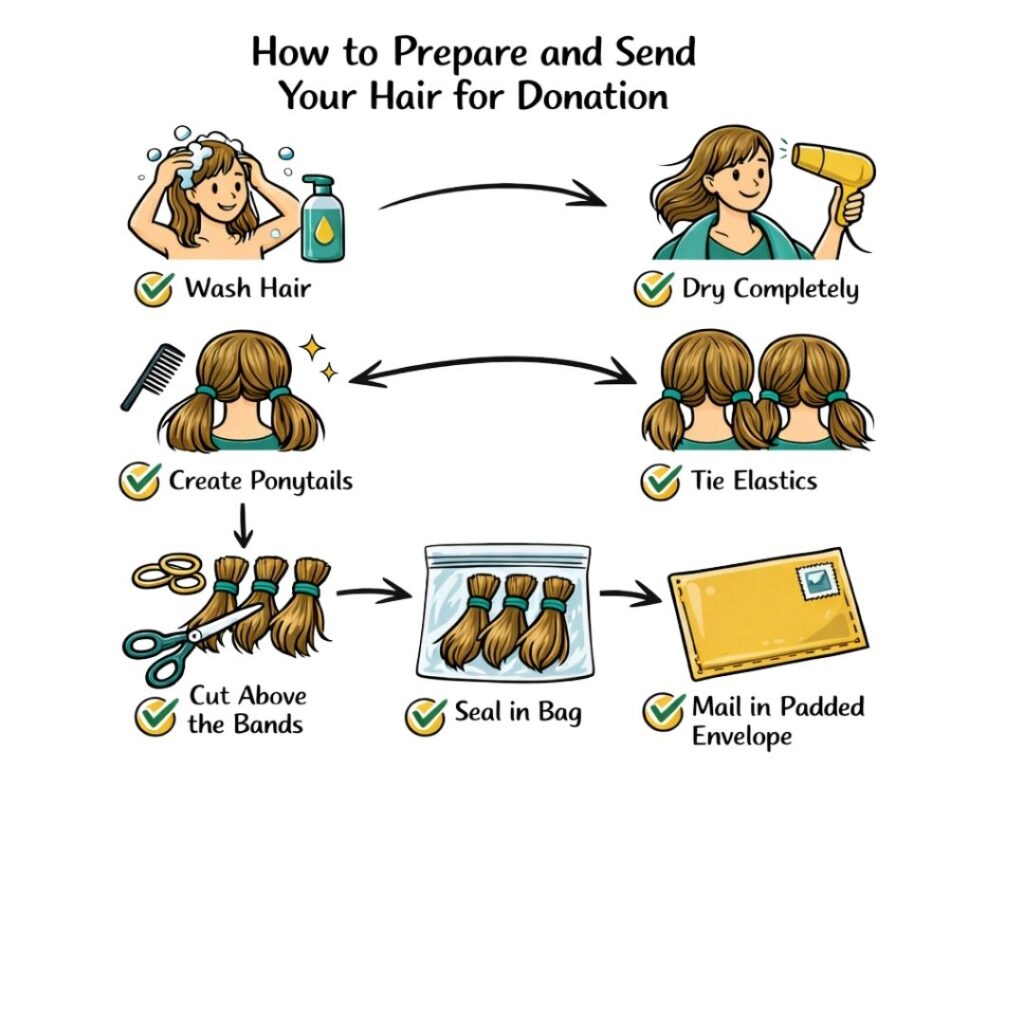 How to Prepare and Send Your Hair for Donation

Wash Hair

Dry Completely

Create Ponytails

Tie Elastics

Cut Above the Bands

Seal in Bag

Mail in Padded Envelope