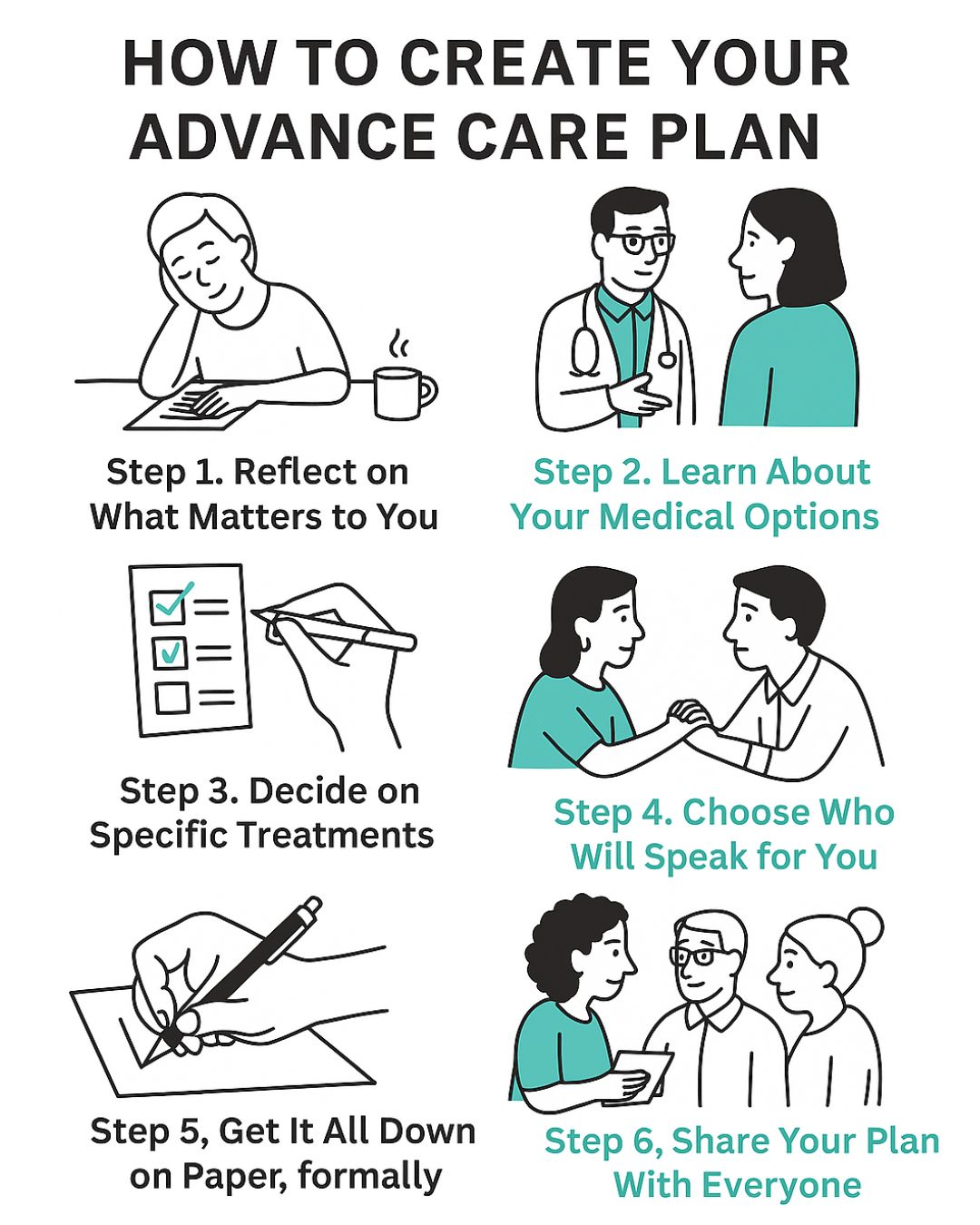 HOW TO CREATE YOUR ADVANCE CARE PLAN

Step 1. Reflect on What Matters to You

Step 2. Learn About Your Medical Options

Step 3. Decide on Specific Treatments

Step 4. Choose Who Will Speak for You

Step 5, Get It All Down on Paper, formally

Step 6, Share Your Plan With Everyone