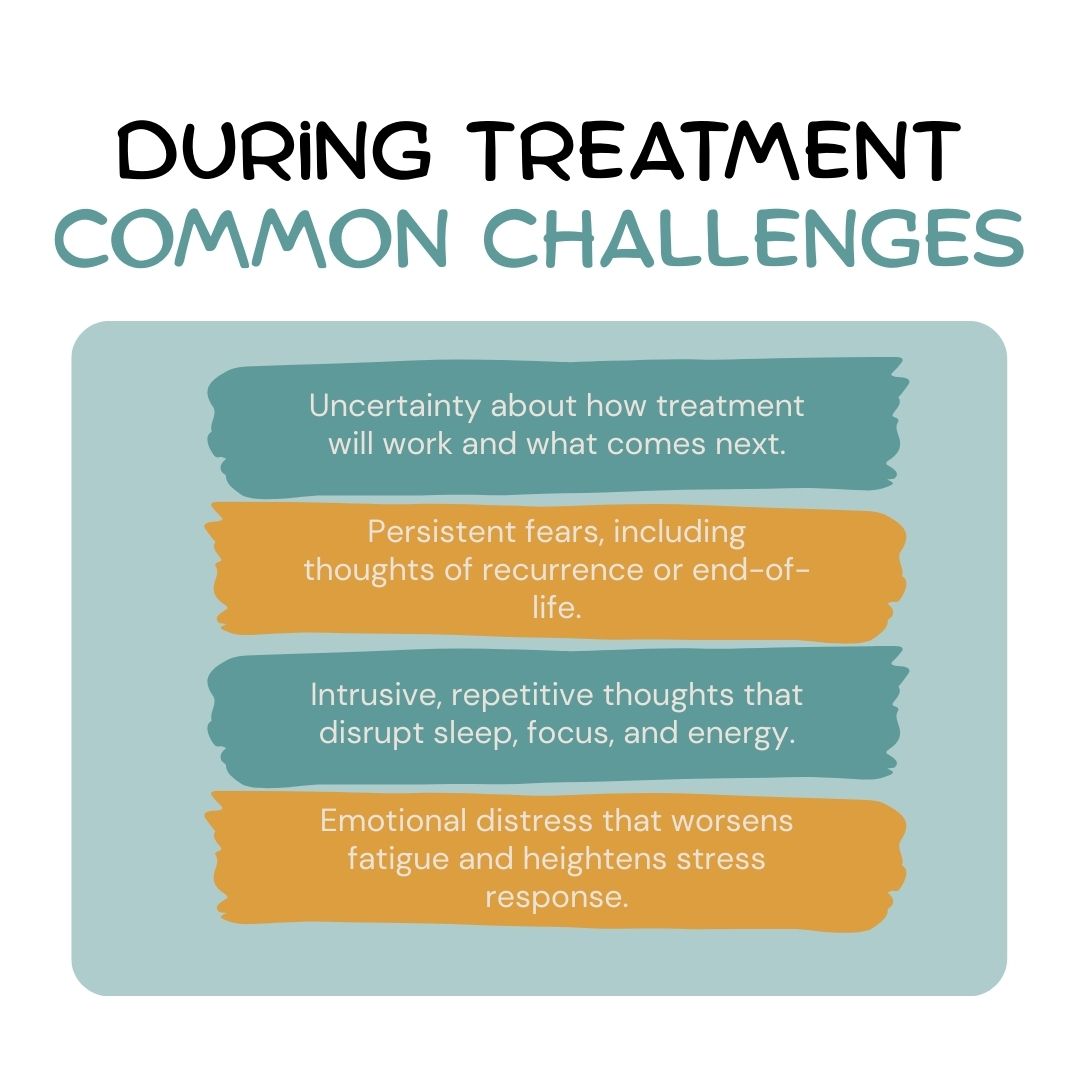 DURiNG TREATMENT
COMMON CHALLENGES

Uncertainty about how treatment will work and what comes next.

Persistent fears, including thoughts of recurrence or end-of-life.

Intrusive, repetitive thoughts that disrupt sleep, focus, and energy.

Emotional distress that worsens fatigue and heightens stress response.