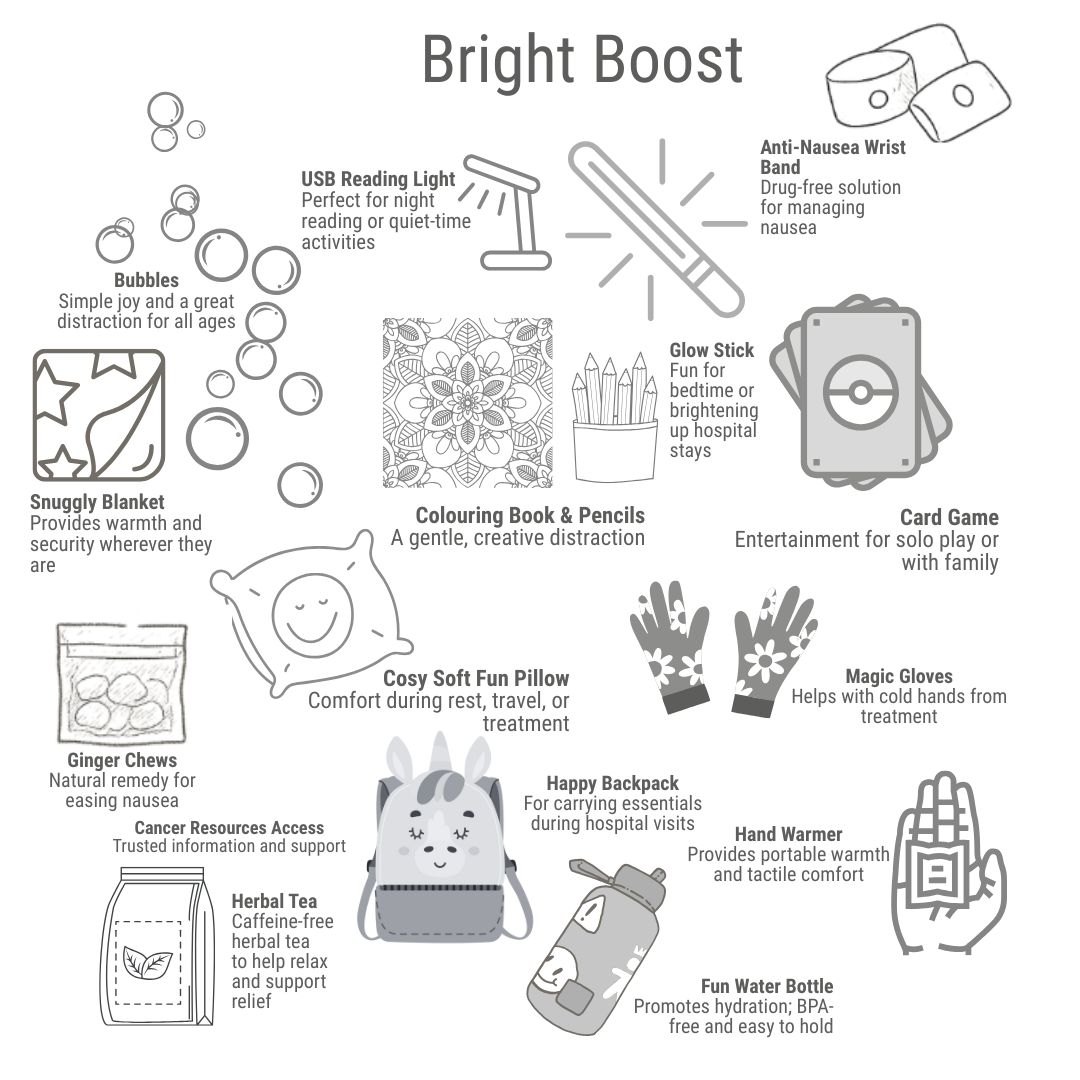 Bright Boost

USB Reading Light
Perfect for night reading or quiet-time activities

Anti-Nausea Wrist Band
Drug-free solution for managing nausea

Bubbles
Simple joy and a great distraction for all ages

Glow Stick
Fun for bedtime or brightening up hospital stays

Snuggly Blanket
Provides warmth and security wherever they are

Colouring Book & Pencils
A gentle, creative distraction

Card Game
Entertainment for solo play or with family

Cosy Soft Fun Pillow
Comfort during rest, travel, or treatment

Magic Gloves
Helps with cold hands from treatment

Ginger Chews
Natural remedy for easing nausea

Happy Backpack
For carrying essentials during hospital visits

Cancer Resources Access
Trusted information and support

Hand Warmer
Provides portable warmth and tactile comfort

Herbal Tea
Caffeine-free herbal tea to help relax and support relief

Fun Water Bottle
Promotes hydration; BPA-free and easy to hold