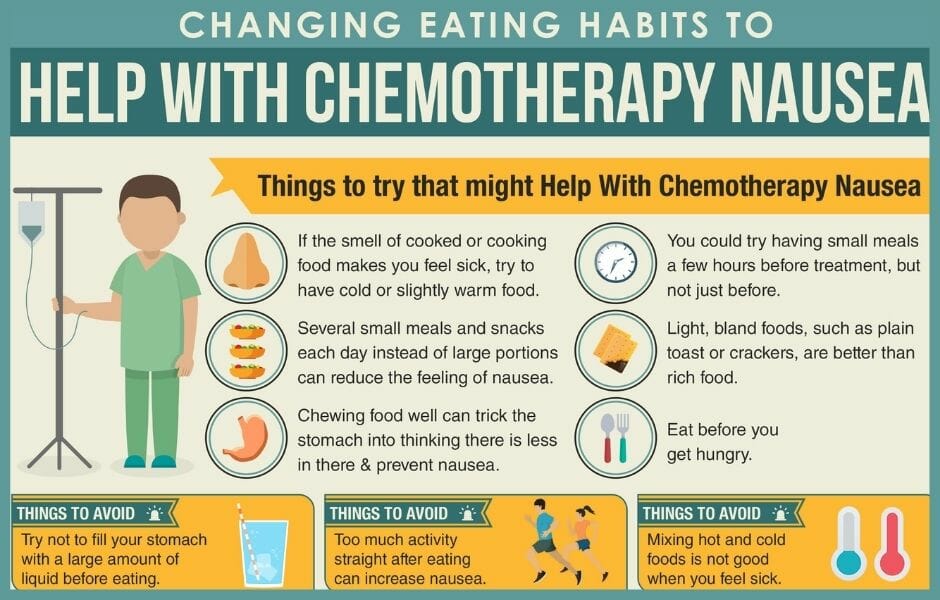 CHANGING EATING HABITS TO

HELP WITH CHEMOTHERAPY NAUSEA

Things to try that might Help With Chemotherapy Nausea

If the smell of cooked or cooking food makes you feel sick, try to have cold or slightly warm food.

Several small meals and snacks each day instead of large portions can reduce the feeling of nausea.

Chewing food well can trick the stomach into thinking there is less in there & prevent nausea.

You could try having small meals a few hours before treatment, but not just before.

Light, bland foods, such as plain toast or crackers, are better than rich food.

Eat before you get hungry.

THINGS TO AVOID

Try not to fill your stomach with a large amount of liquid before eating.

THINGS TO AVOID

Too much activity straight after eating can increase nausea.

THINGS TO AVOID

Mixing hot and cold foods is not good when you feel sick.